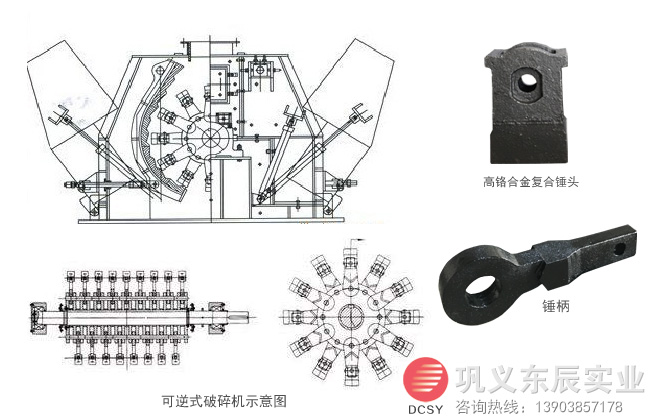 高铬合金复合锤头

锤柄

可逆式破碎机示意图

DCSY 巩义东辰实业

咨询热线：13903857178